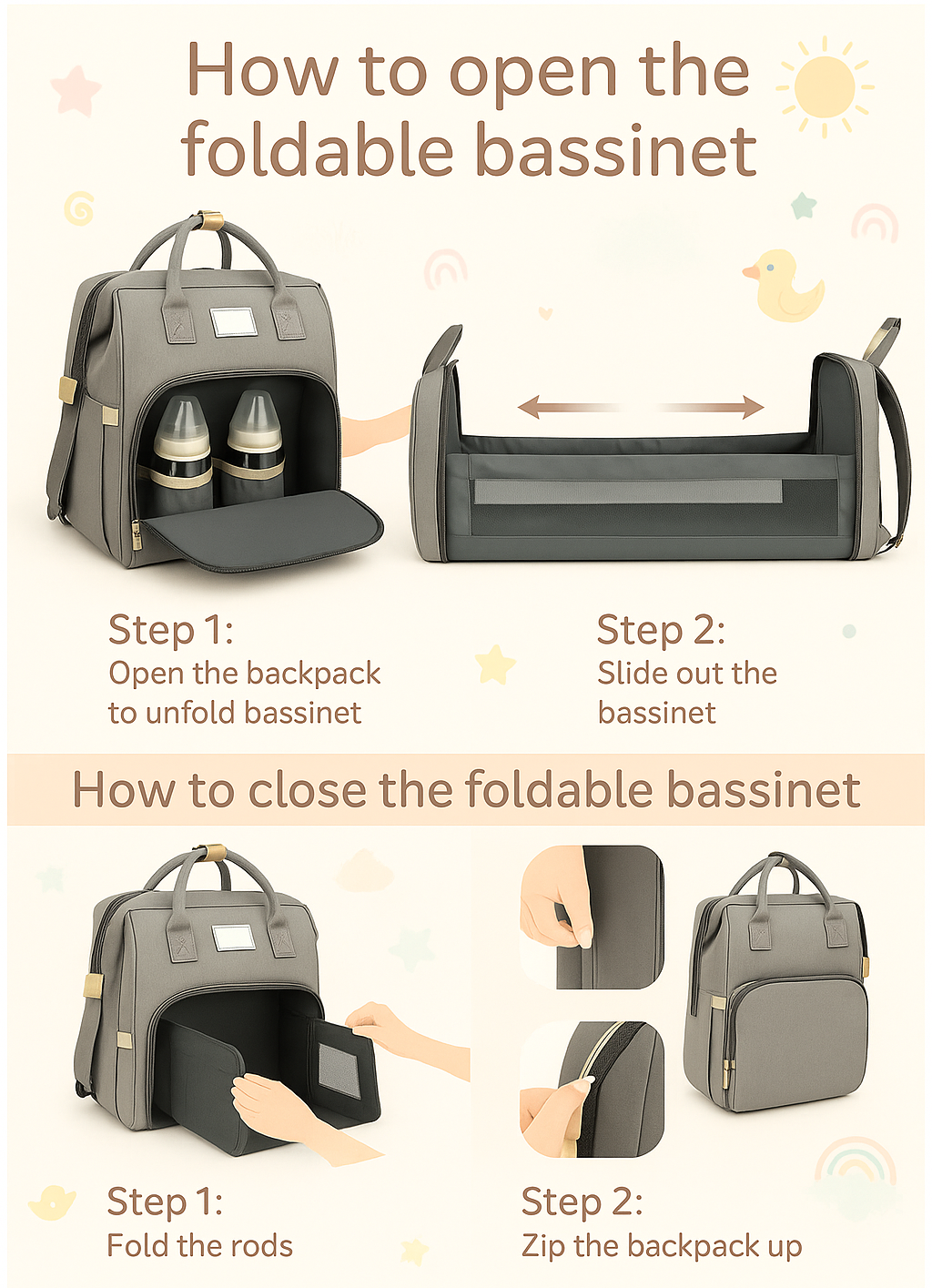 How to open the foldable bassinet

Step 1:
Open the backpack to unfold bassinet

Step 2:
Slide out the bassinet

How to close the foldable bassinet

Step 1:
Fold the rods

Step 2:
Zip the backpack up